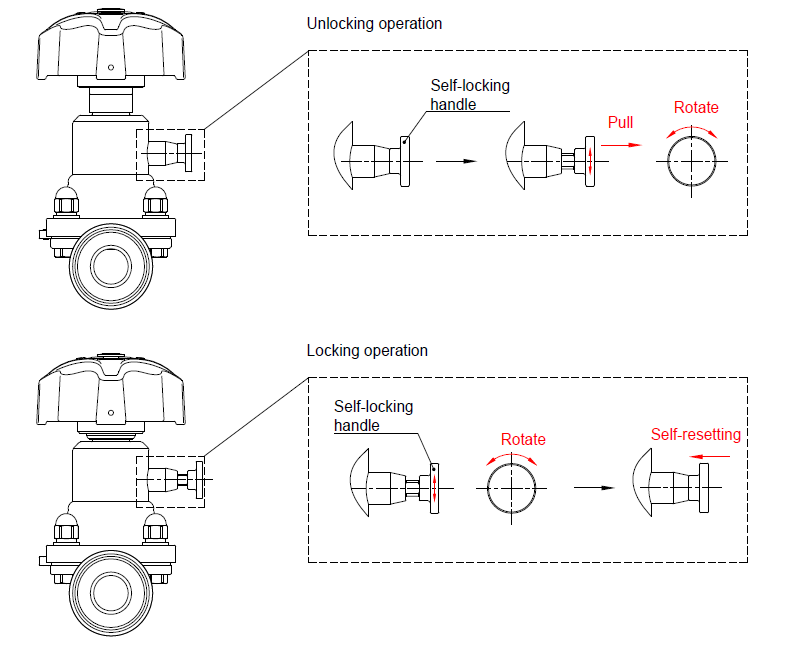 Unlocking operation

Self-locking handle

Pull

Rotate

Locking operation

Self-locking handle

Rotate

Self-resetting